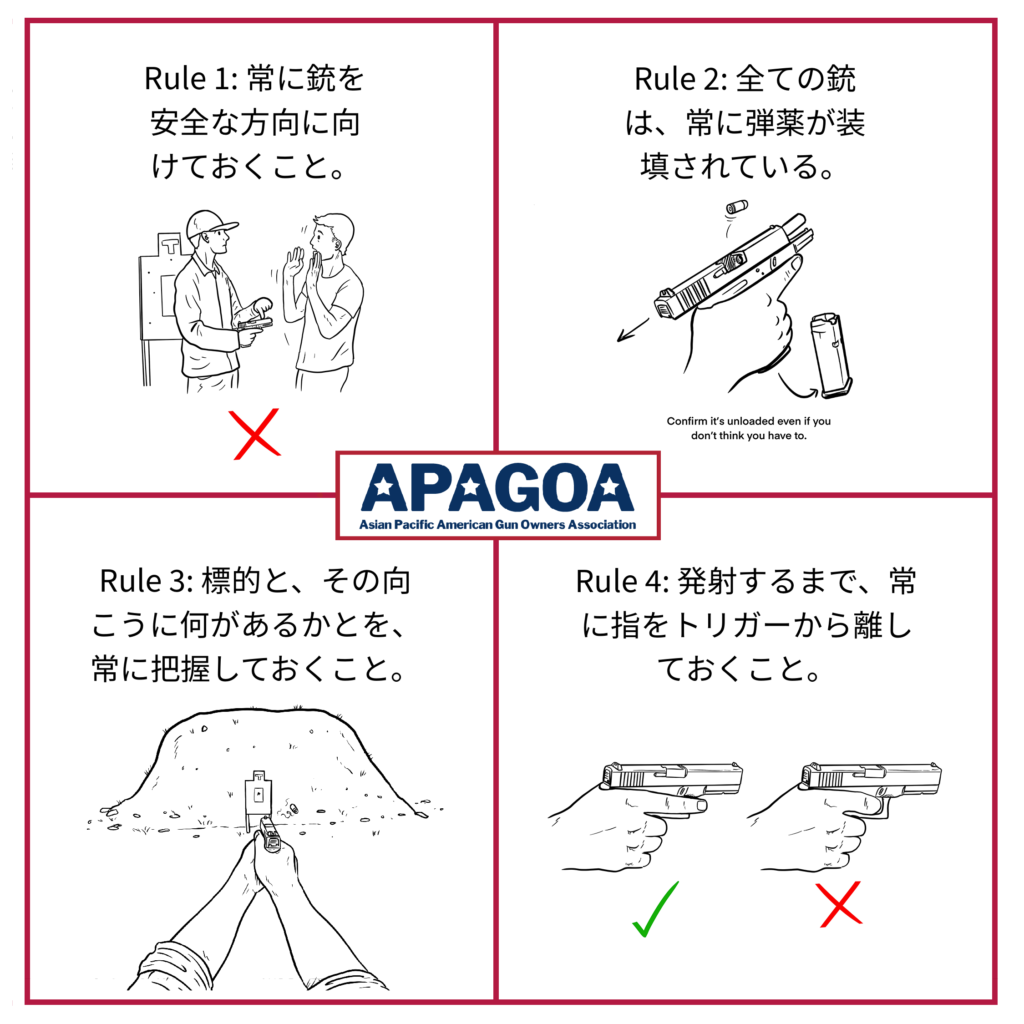 Rule 1: 常に銃を安全な方向に向けておくこと。

Rule 2: 全ての銃は、常に弾薬が装填されている。

Confirm it's unloaded even if you don't think you have to.

APAGOA
Asian Pacific American Gun Owners Association

Rule 3: 標的と、その向こうに何があるかとを、常に把握しておくこと。

Rule 4: 発射するまで、常に指をトリガーから離しておくこと。